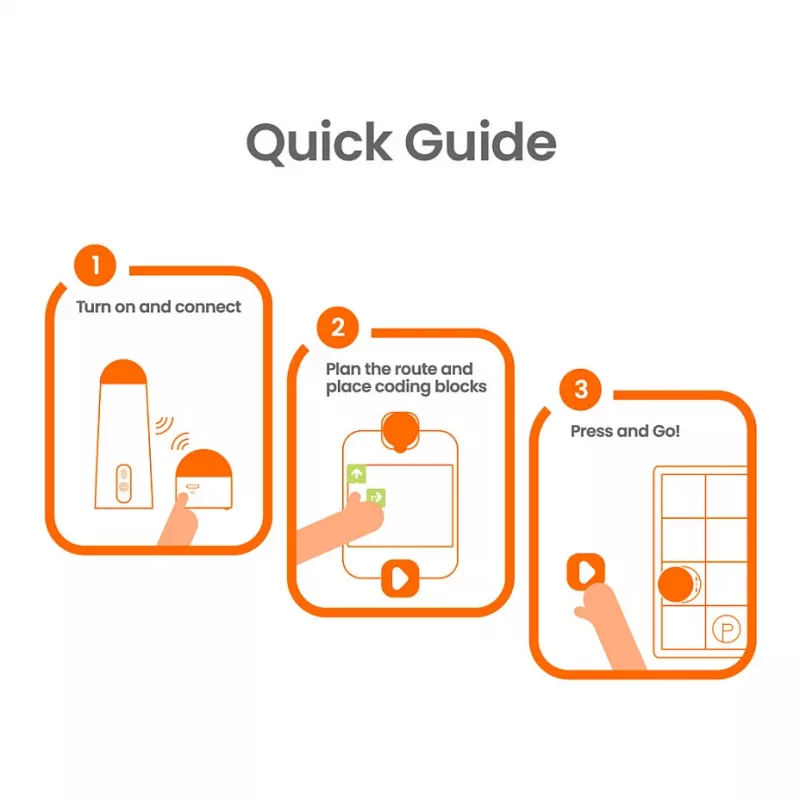 Quick Guide

1
Turn on and connect

2
Plan the route and place coding blocks

3
Press and Go!

P