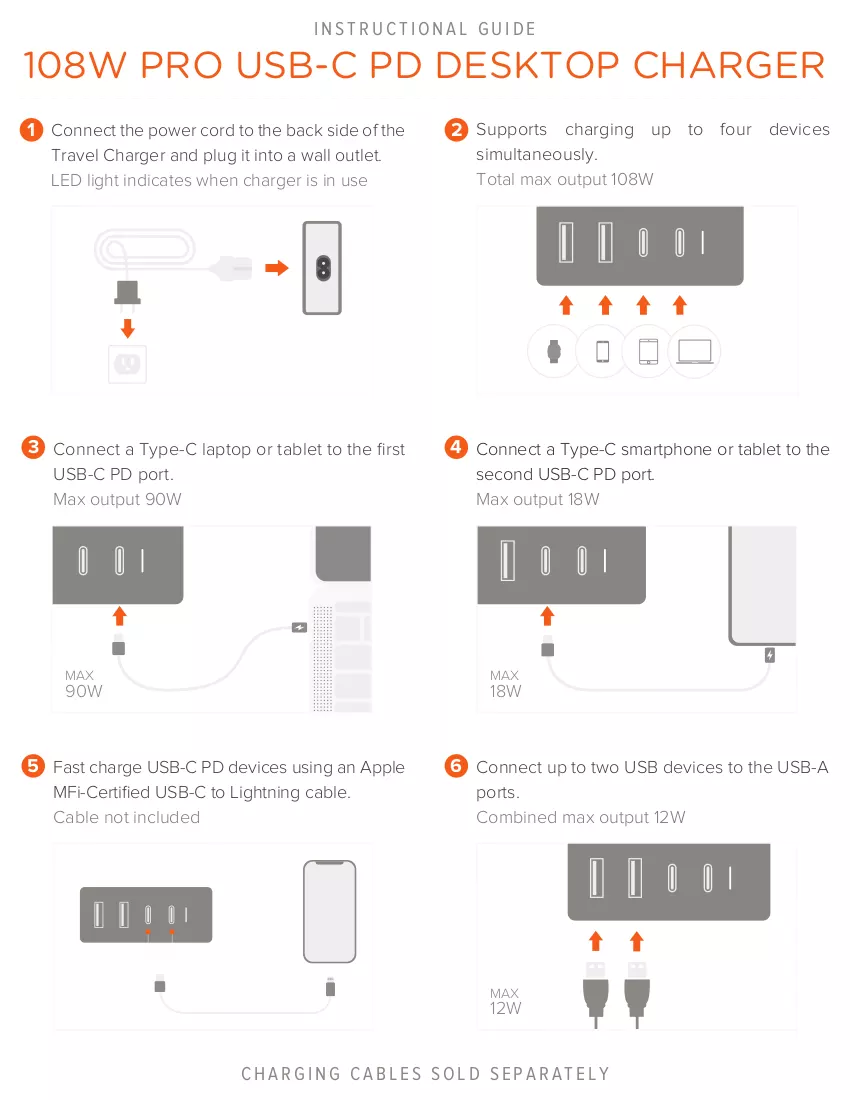 INSTRUCTIONAL GUIDE

108W PRO USB-C PD DESKTOP CHARGER

1 Connect the power cord to the back side of the Travel Charger and plug it into a wall outlet.
LED light indicates when charger is in use

2 Supports charging up to four devices simultaneously.
Total max output 108W

3 Connect a Type-C laptop or tablet to the first USB-C PD port.
Max output 90W

MAX
90W

4 Connect a Type-C smartphone or tablet to the second USB-C PD port.
Max output 18W

MAX
18W

5 Fast charge USB-C PD devices using an Apple MFi-Certified USB-C to Lightning cable.
Cable not included

6 Connect up to two USB devices to the USB-A ports.
Combined max output 12W

MAX
12W

CHARGING CABLES SOLD SEPARATELY